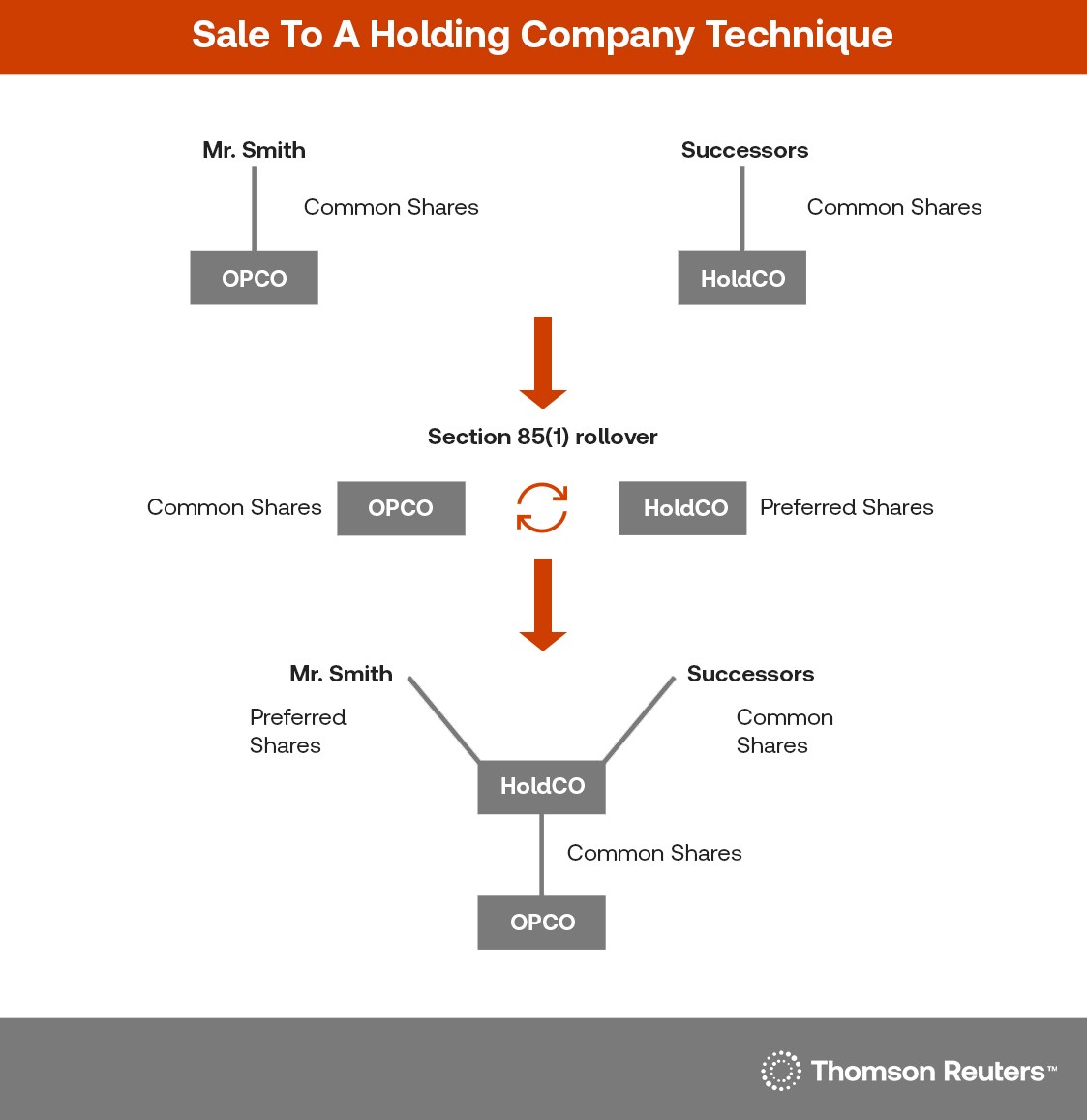 Sale To A Holding Company Technique

Mr. Smith

Common Shares

OPCO

Successors

Common Shares

HoldCO

Section 85(1) rollover

Common Shares

OPCO

HoldCO

Preferred Shares

Mr. Smith

Preferred Shares

Successors

Common Shares

HoldCO

Common Shares

OPCO

Thomson Reuters™