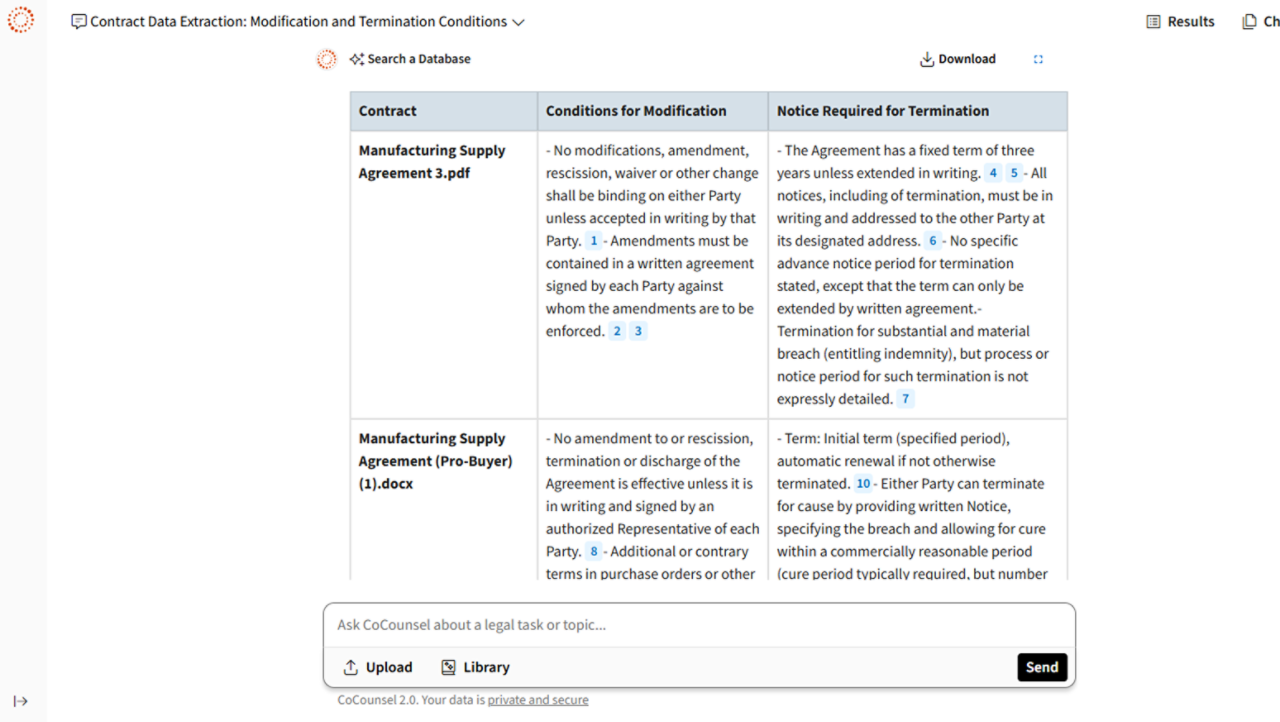 Contract Data Extraction: Modification and Termination Conditions

Results Ch

Search a Database

Download

| Contract | Conditions for Modification | Notice Required for Termination |
|---|---|---|
| **Manufacturing Supply Agreement 3.pdf** | - No modifications, amendment, rescission, waiver or other change shall be binding on either Party unless accepted in writing by that Party. 1 - Amendments must be contained in a written agreement signed by each Party against whom the amendments are to be enforced. 2 3 | - The Agreement has a fixed term of three years unless extended in writing. 4 5 - All notices, including of termination, must be in writing and addressed to the other Party at its designated address. 6 - No specific advance notice period for termination stated, except that the term can only be extended by written agreement.- Termination for substantial and material breach (entitling indemnity), but process or notice period for such termination is not expressly detailed. 7 |
| **Manufacturing Supply Agreement (Pro-Buyer) (1).docx** | - No amendment to or rescission, termination or discharge of the Agreement is effective unless it is in writing and signed by an authorized Representative of each Party. 8 - Additional or contrary terms in purchase orders or other | - Term: Initial term (specified period), automatic renewal if not otherwise terminated. 10 - Either Party can terminate for cause by providing written Notice, specifying the breach and allowing for cure within a commercially reasonable period (cure period typically required, but number |

Ask CoCounsel about a legal task or topic...

Upload Library Send

CoCounsel 2.0. Your data is private and secure